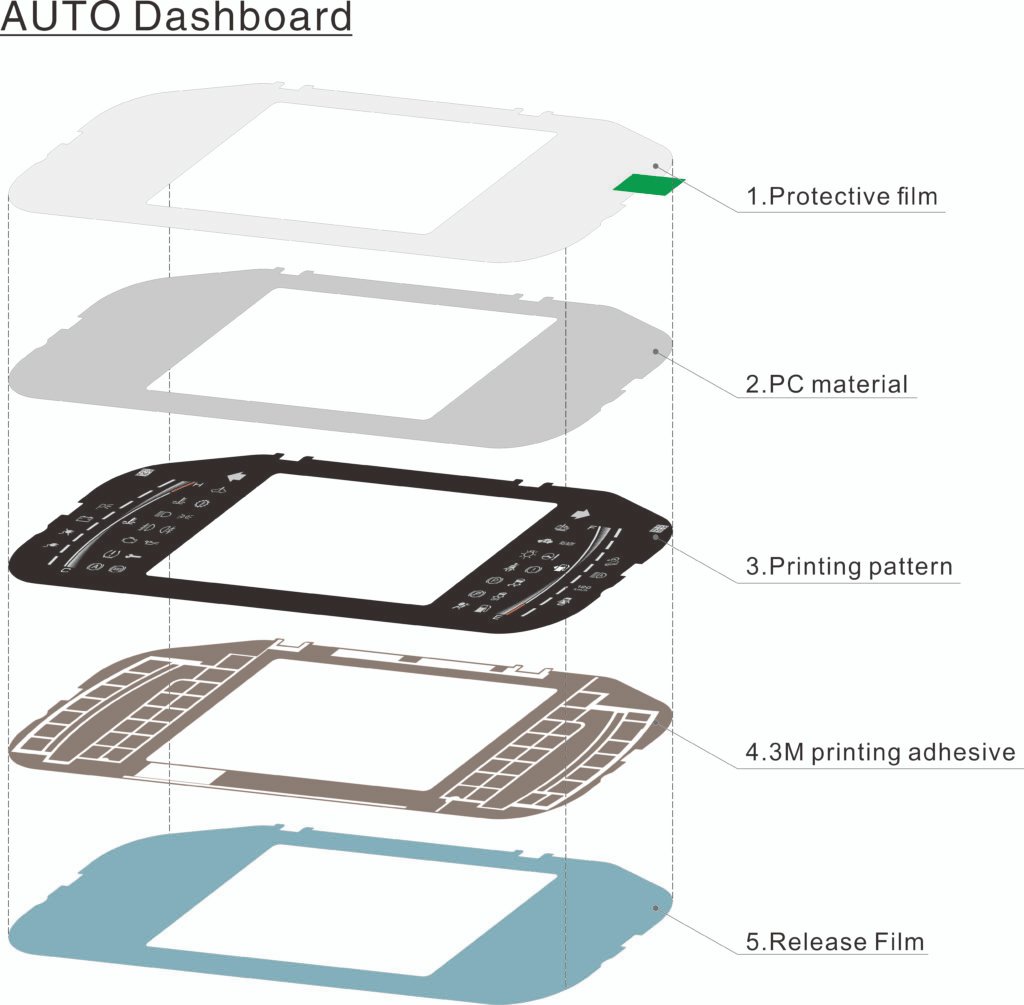 AUTO Dashboard

1.Protective film

2.PC material

3.Printing pattern

4.3M printing adhesive

5.Release Film