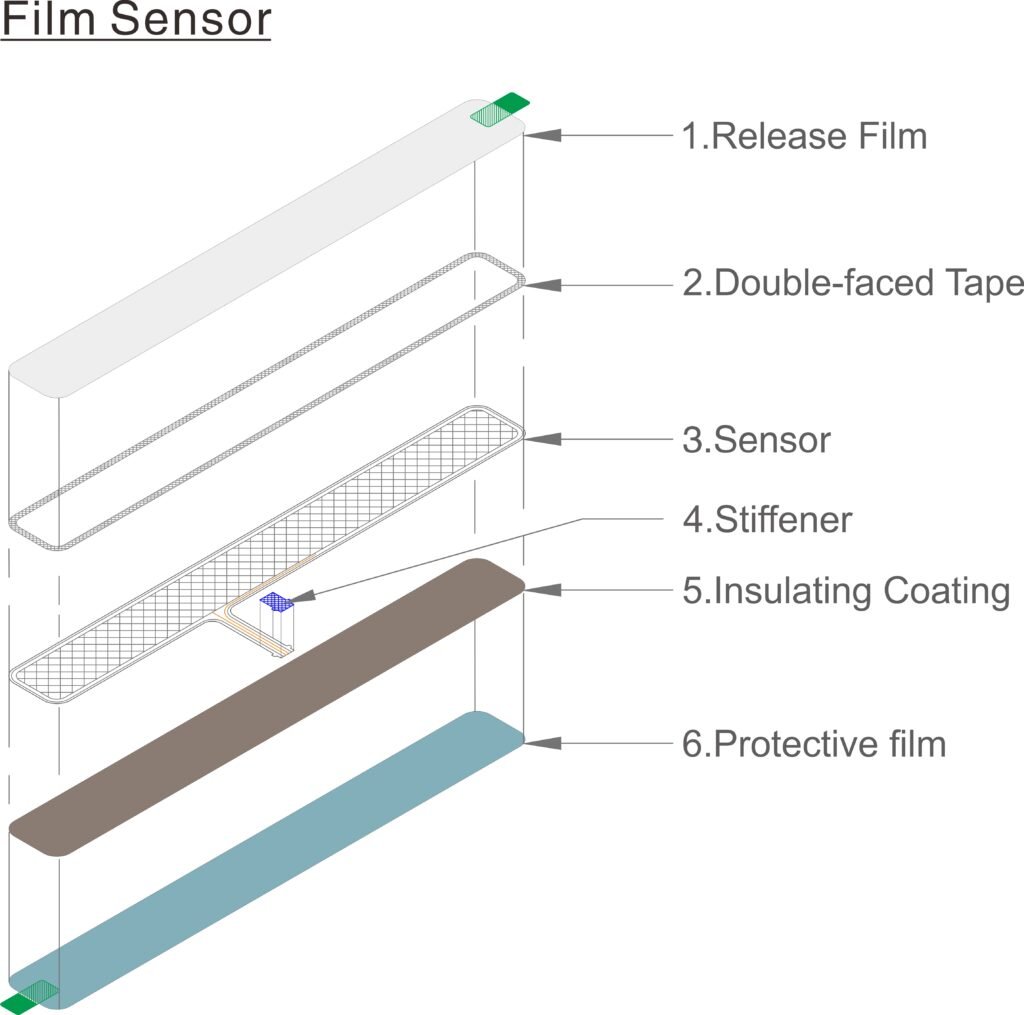 Film Sensor

1.Release Film

2.Double-faced Tape

3.Sensor

4.Stiffener

5.Insulating Coating

6.Protective film